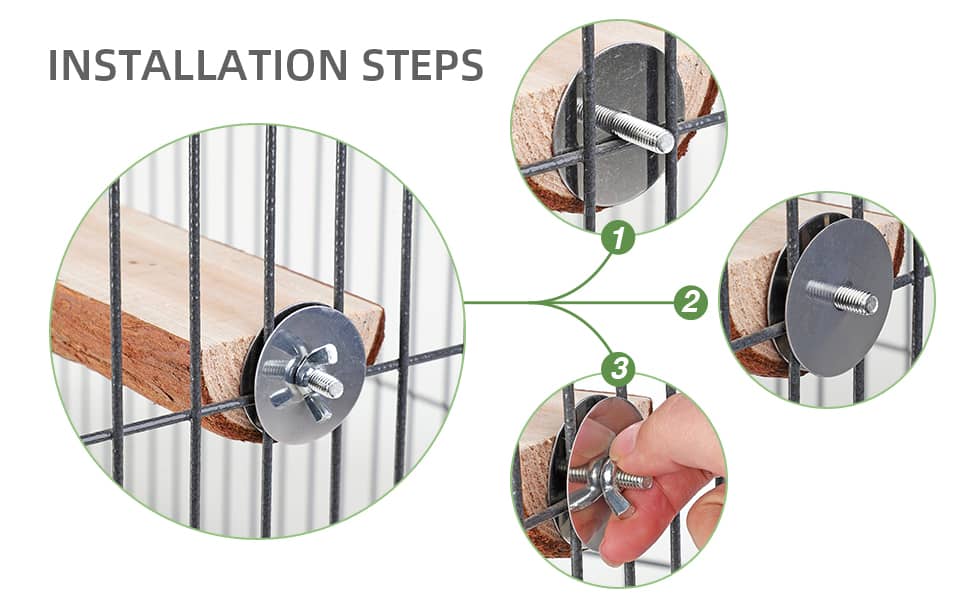 INSTALLATION STEPS

1

2

3